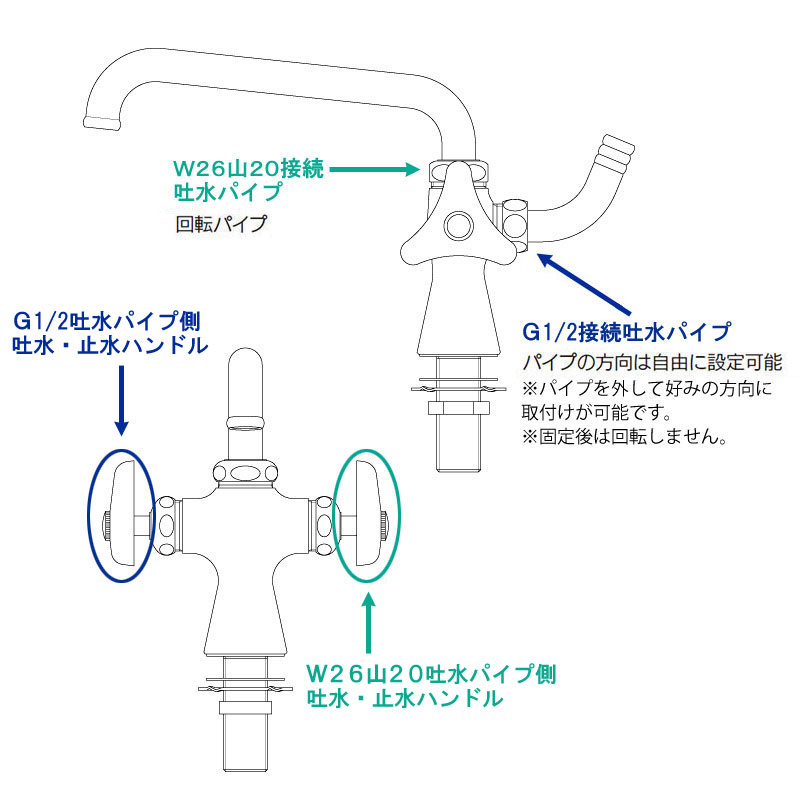 W26山20接続
吐水パイプ
回転パイプ

G1/2吐水パイプ側
吐水・止水ハンドル

G1/2接続吐水パイプ
パイプの方向は自由に設定可能
※パイプを外して好みの方向に取付けが可能です。
※固定後は回転しません。

W26山20吐水パイプ側
吐水・止水ハンドル