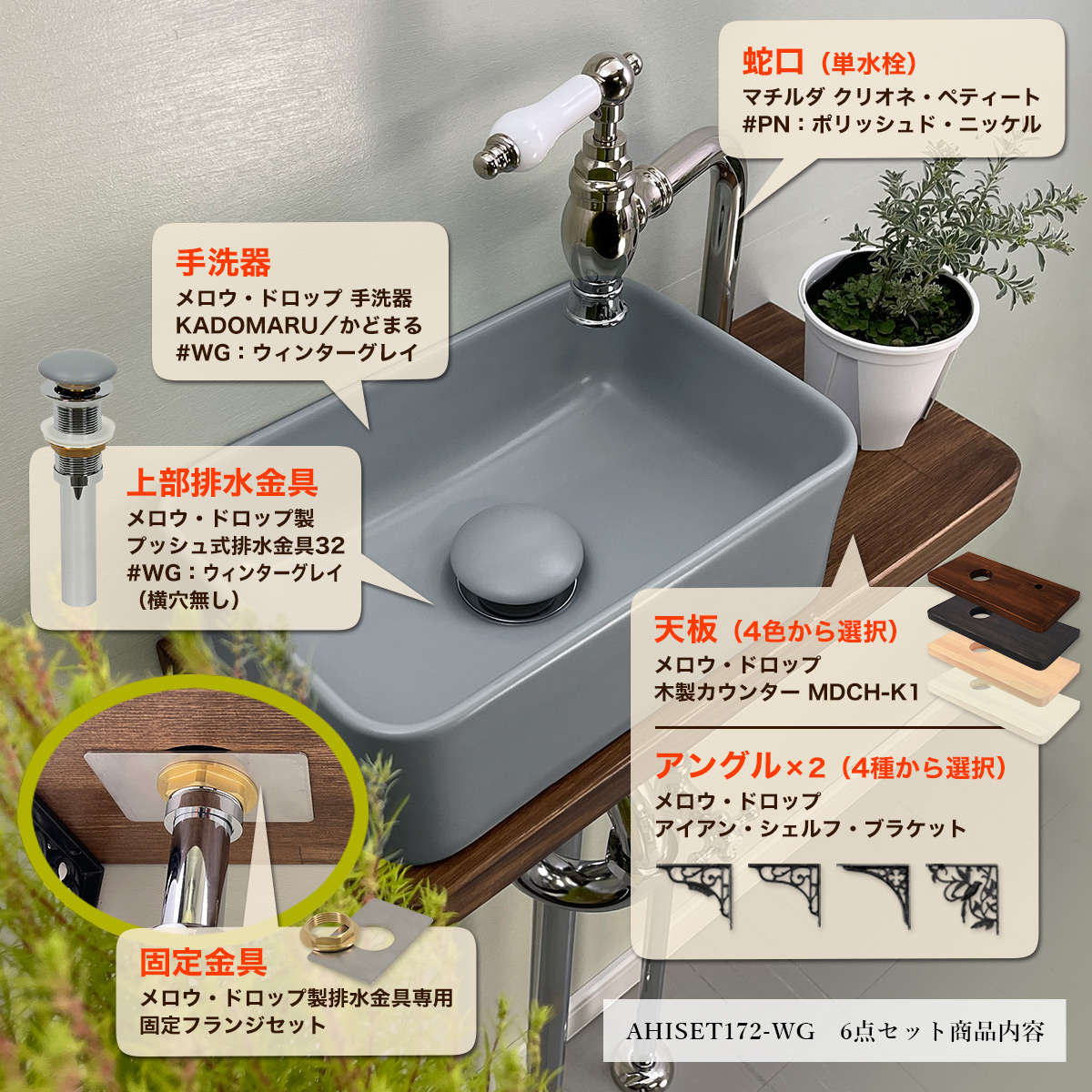 蛇口（単水栓）
マチルダ クリオネ・ペティート
#PN：ポリッシュド・ニッケル

手洗器
メロウ・ドロップ 手洗器
KADOMARU／かどまる
#WG：ウィンターグレイ

上部排水金具
メロウ・ドロップ製
プッシュ式排水金具32
#WG：ウィンターグレイ
（横穴無し）

天板（4色から選択）
メロウ・ドロップ
木製カウンター MDCH-K1

アングル×2（4種から選択）
メロウ・ドロップ
アイアン・シェルフ・ブラケット

固定金具
メロウ・ドロップ製排水金具専用
固定フランジセット

AHISET172-WG　6点セット商品内容