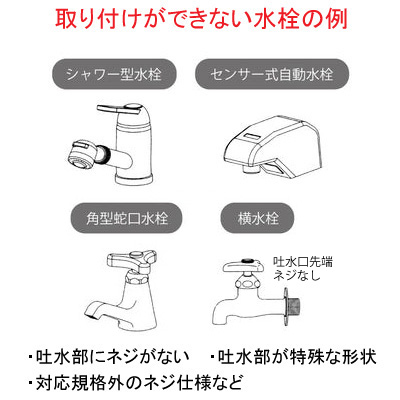 取り付けができない水栓の例

シャワー型水栓

センサー式自動水栓

角型蛇口水栓

横水栓

吐水口先端
ネジなし

・吐水部にネジがない　・吐水部が特殊な形状
・対応規格外のネジ仕様など