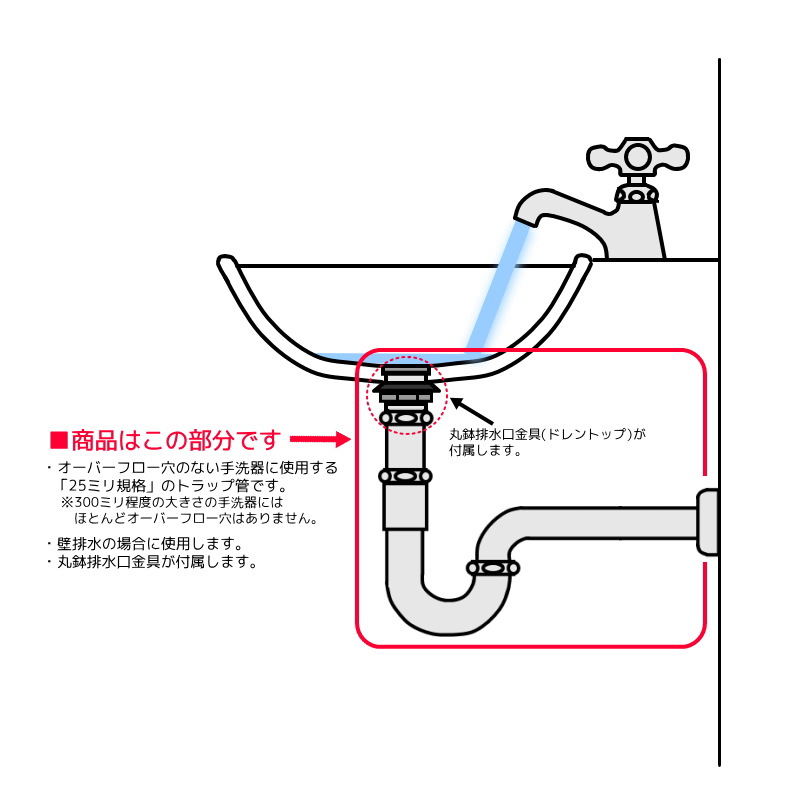 ■商品はこの部分です

・オーバーフロー穴のない手洗器に使用する「25ミリ規格」のトラップ管です。
※300ミリ程度の大きさの手洗器にはほとんどオーバーフロー穴はありません。

・壁排水の場合に使用します。
・丸鉢排水口金具が付属します。

丸鉢排水口金具(ドレントップ)が付属します。