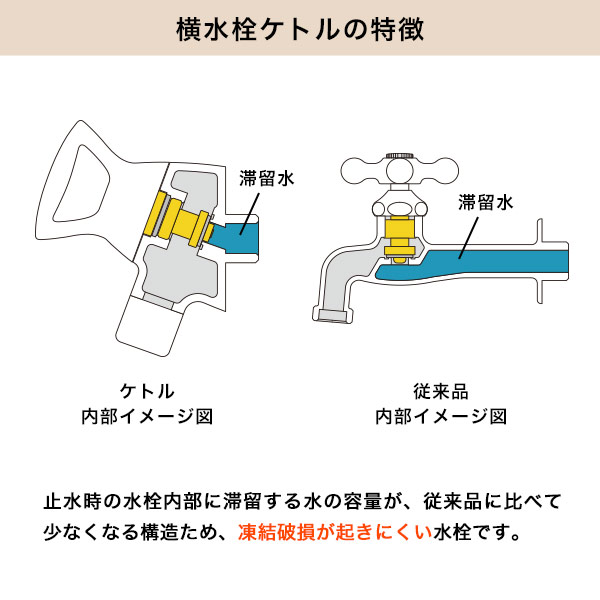 横水栓ケトルの特徴

滞留水

滞留水

ケトル
内部イメージ図

従来品
内部イメージ図

止水時の水栓内部に滞留する水の容量が、従来品に比べて少なくなる構造ため、凍結破損が起きにくい水栓です。