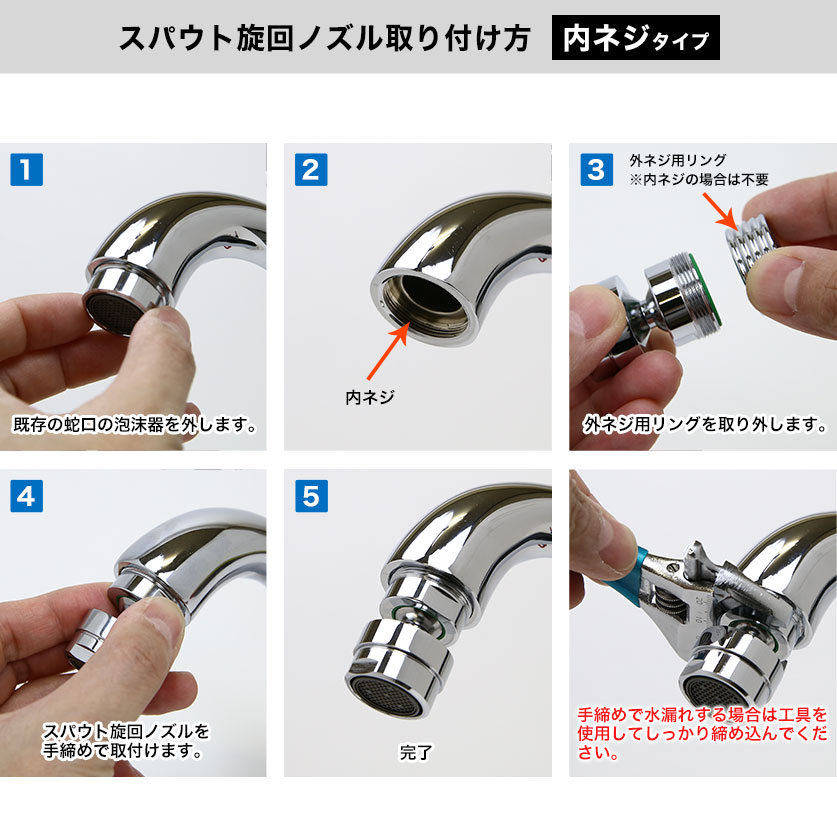 スパウト旋回ノズル取り付け方 内ネジタイプ

1

既存の蛇口の泡沫器を外します。

2

内ネジ

3

外ネジ用リング
※内ネジの場合は不要

外ネジ用リングを取り外します。

4

スパウト旋回ノズルを手締めで取付けます。

5

完了

手締めで水漏れする場合は工具を使用してしっかり締め込んでください。