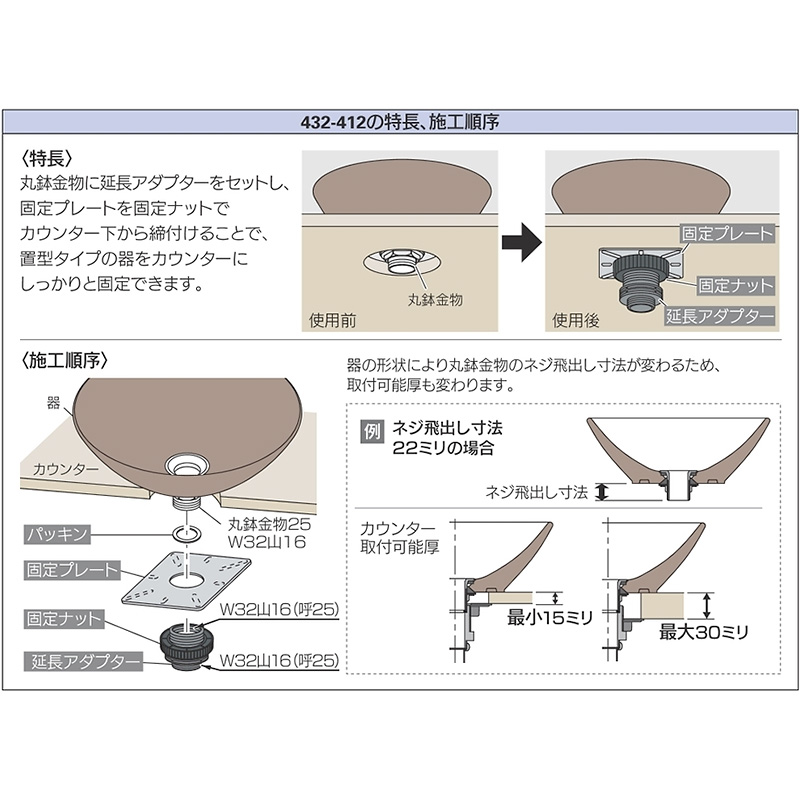 432-412の特長、施工順序

〈特長〉
丸鉢金物に延長アダプターをセットし、固定プレートを固定ナットでカウンター下から締付けることで、置型タイプの器をカウンターにしっかりと固定できます。

丸鉢金物
使用前

固定プレート
固定ナット
延長アダプター
使用後

〈施工順序〉
器
カウンター
丸鉢金物25 W32山16
パッキン
固定プレート
固定ナット
W32山16(呼25)
延長アダプター
W32山16(呼25)

器の形状により丸鉢金物のネジ飛出し寸法が変わるため、取付可能厚も変わります。

例 ネジ飛出し寸法 22ミリの場合
ネジ飛出し寸法
カウンター取付可能厚
最小15ミリ
最大30ミリ