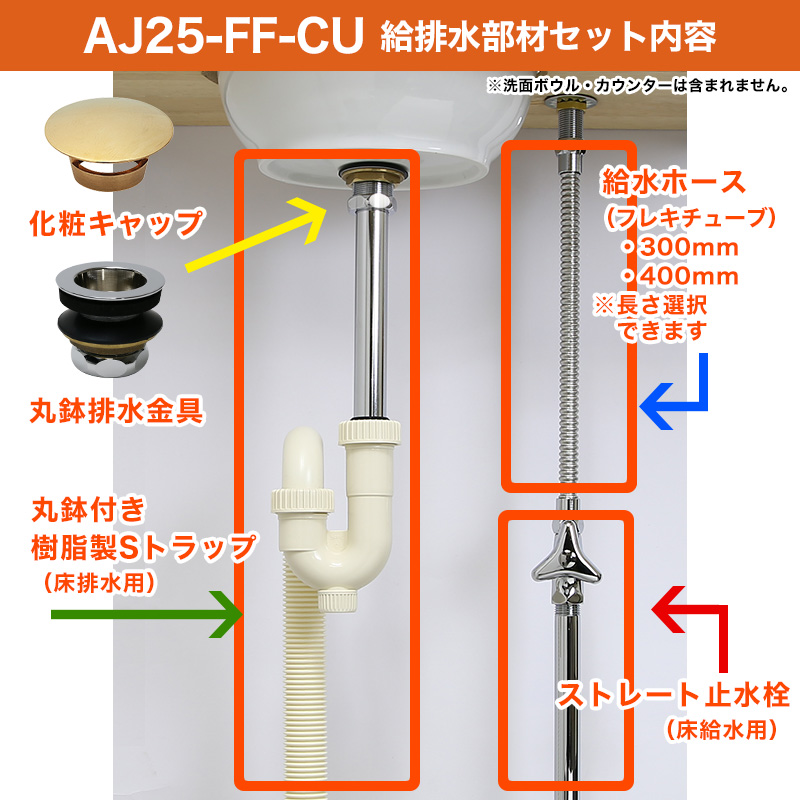 AJ25-FF-CU 給排水部材セット内容

※洗面ボウル・カウンターは含まれません。

化粧キャップ

丸鉢排水金具

丸鉢付き
樹脂製Sトラップ
（床排水用）

給水ホース
（フレキチューブ）
・300mm
・400mm
※長さ選択
できます

ストレート止水栓
（床給水用）