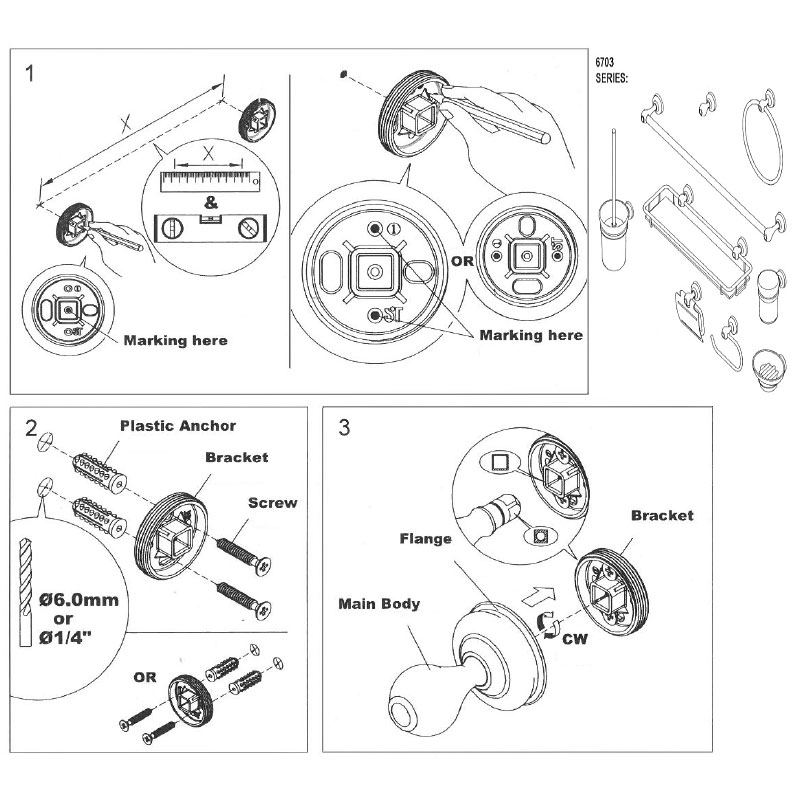 1

X

X

&

Marking here

OR

Marking here

6703 SERIES:

2

Plastic Anchor

Bracket

Screw

Ø6.0mm or Ø1/4"

OR

3

Bracket

Flange

Main Body

CW