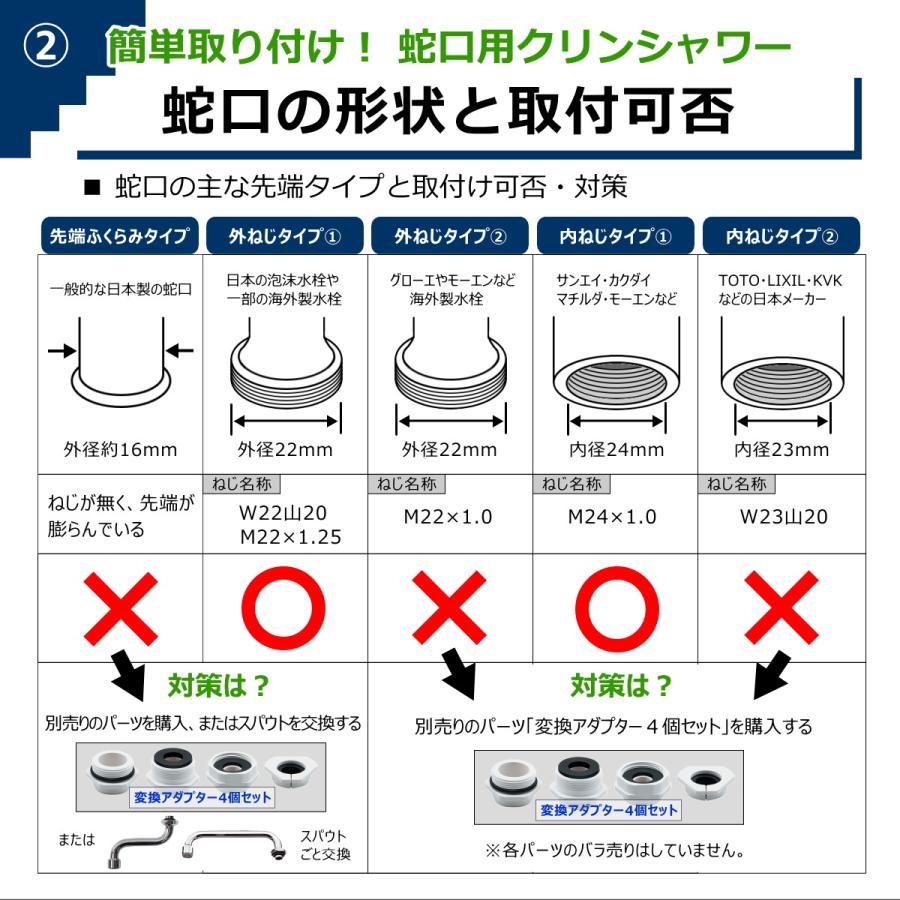 ② 簡単取り付け！ 蛇口用クリンシャワー

蛇口の形状と取付可否

■ 蛇口の主な先端タイプと取付け可否・対策

| 先端ふくらみタイプ | 外ねじタイプ① | 外ねじタイプ② | 内ねじタイプ① | 内ねじタイプ② |
|---|---|---|---|---|
| 一般的な日本製の蛇口 外径約16mm | 日本の泡沫水栓や一部の海外製水栓 外径22mm | グローエやモーエンなど海外製水栓 外径22mm | サンエイ・カクダイ マチルダ・モーエンなど 内径24mm | TOTO・LIXIL・KVK などの日本メーカー 内径23mm |
| ねじが無く、先端が膨らんでいる | ねじ名称 W22山20 M22×1.25 | ねじ名称 M22×1.0 | ねじ名称 M24×1.0 | ねじ名称 W23山20 |
| × | ○ | × | ○ | × |

対策は？
別売りのパーツを購入、またはスパウトを交換する
変換アダプター4個セット
または
スパウトごと交換

対策は？
別売りのパーツ「変換アダプター４個セット」を購入する
変換アダプター4個セット
※各パーツのバラ売りはしていません。