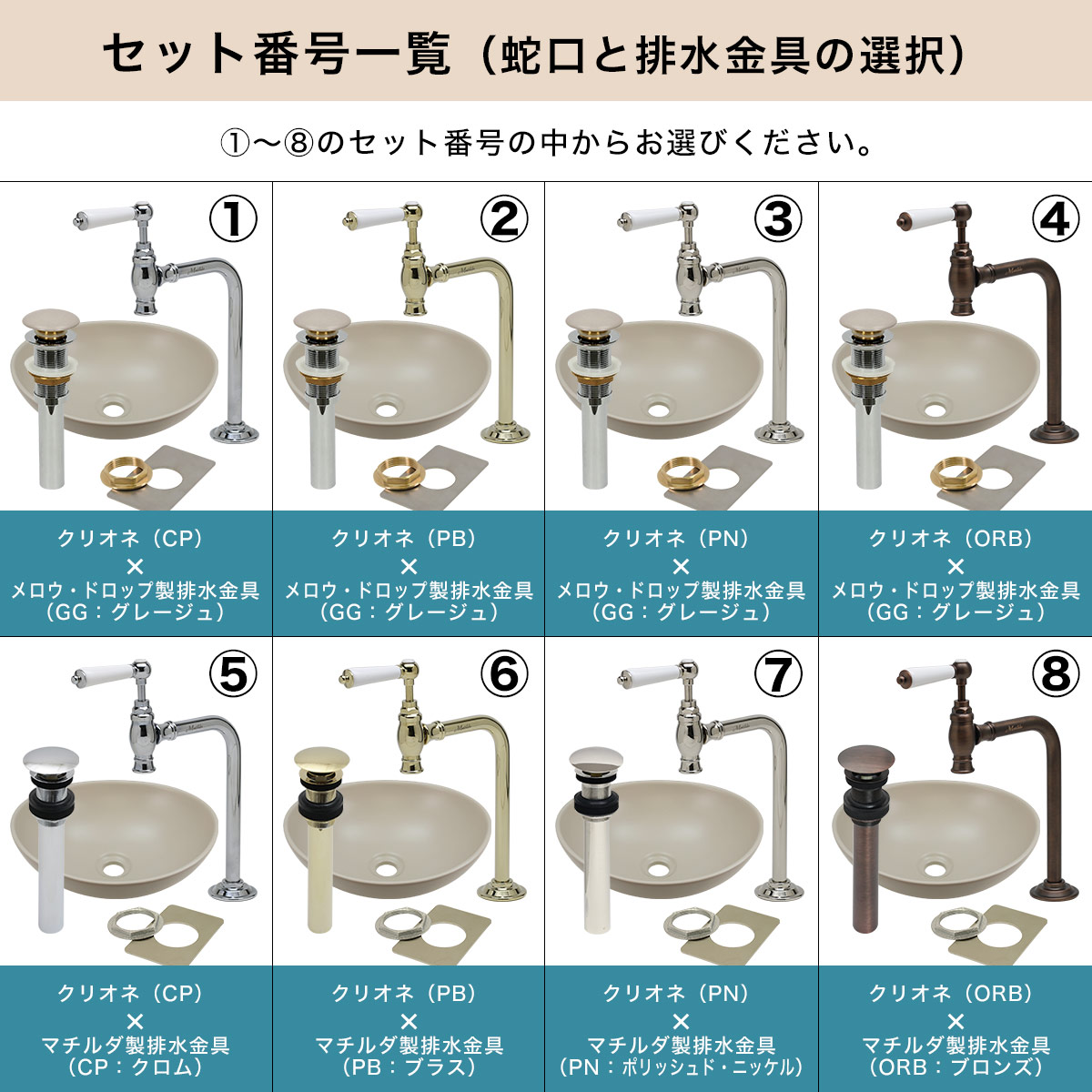 セット番号一覧（蛇口と排水金具の選択）

①〜⑧のセット番号の中からお選びください。

①
クリオネ（CP）
×
メロウ・ドロップ製排水金具
（GG：グレージュ）

②
クリオネ（PB）
×
メロウ・ドロップ製排水金具
（GG：グレージュ）

③
クリオネ（PN）
×
メロウ・ドロップ製排水金具
（GG：グレージュ）

④
クリオネ（ORB）
×
メロウ・ドロップ製排水金具
（GG：グレージュ）

⑤
クリオネ（CP）
×
マチルダ製排水金具
（CP：クロム）

⑥
クリオネ（PB）
×
マチルダ製排水金具
（PB：ブラス）

⑦
クリオネ（PN）
×
マチルダ製排水金具
（PN：ポリッシュド・ニッケル）

⑧
クリオネ（ORB）
×
マチルダ製排水金具
（ORB：ブロンズ）