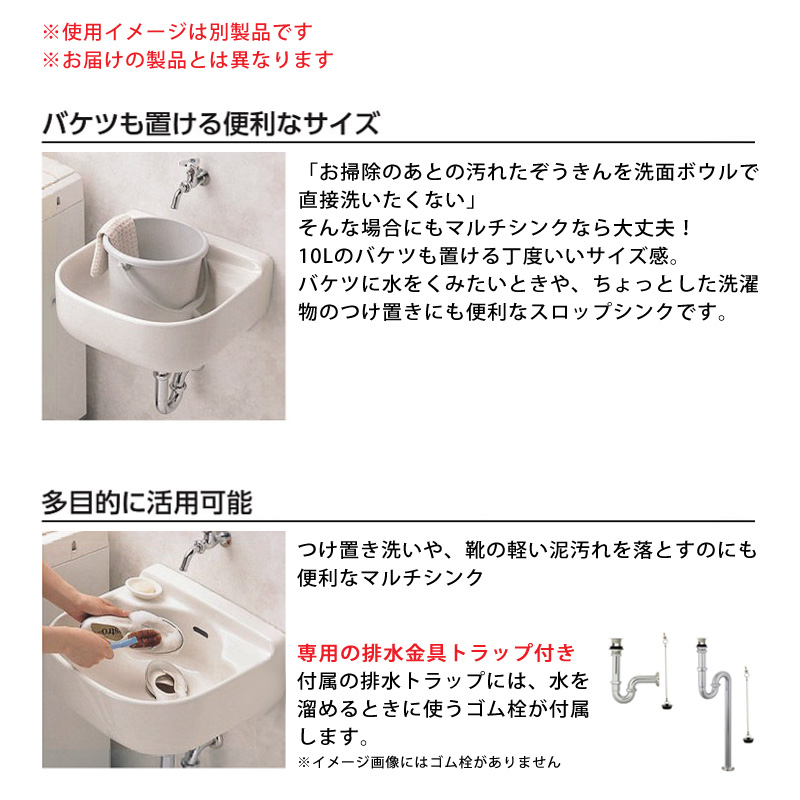 ※使用イメージは別製品です
※お届けの製品とは異なります

バケツも置ける便利なサイズ

「お掃除のあとの汚れたぞうきんを洗面ボウルで直接洗いたくない」
そんな場合にもマルチシンクなら大丈夫！
10Lのバケツも置ける丁度いいサイズ感。
バケツに水をくみたいときや、ちょっとした洗濯物のつけ置きにも便利なスロップシンクです。

多目的に活用可能

つけ置き洗いや、靴の軽い泥汚れを落とすのにも便利なマルチシンク

専用の排水金具トラップ付き
付属の排水トラップには、水を溜めるときに使うゴム栓が付属します。
※イメージ画像にはゴム栓がありません