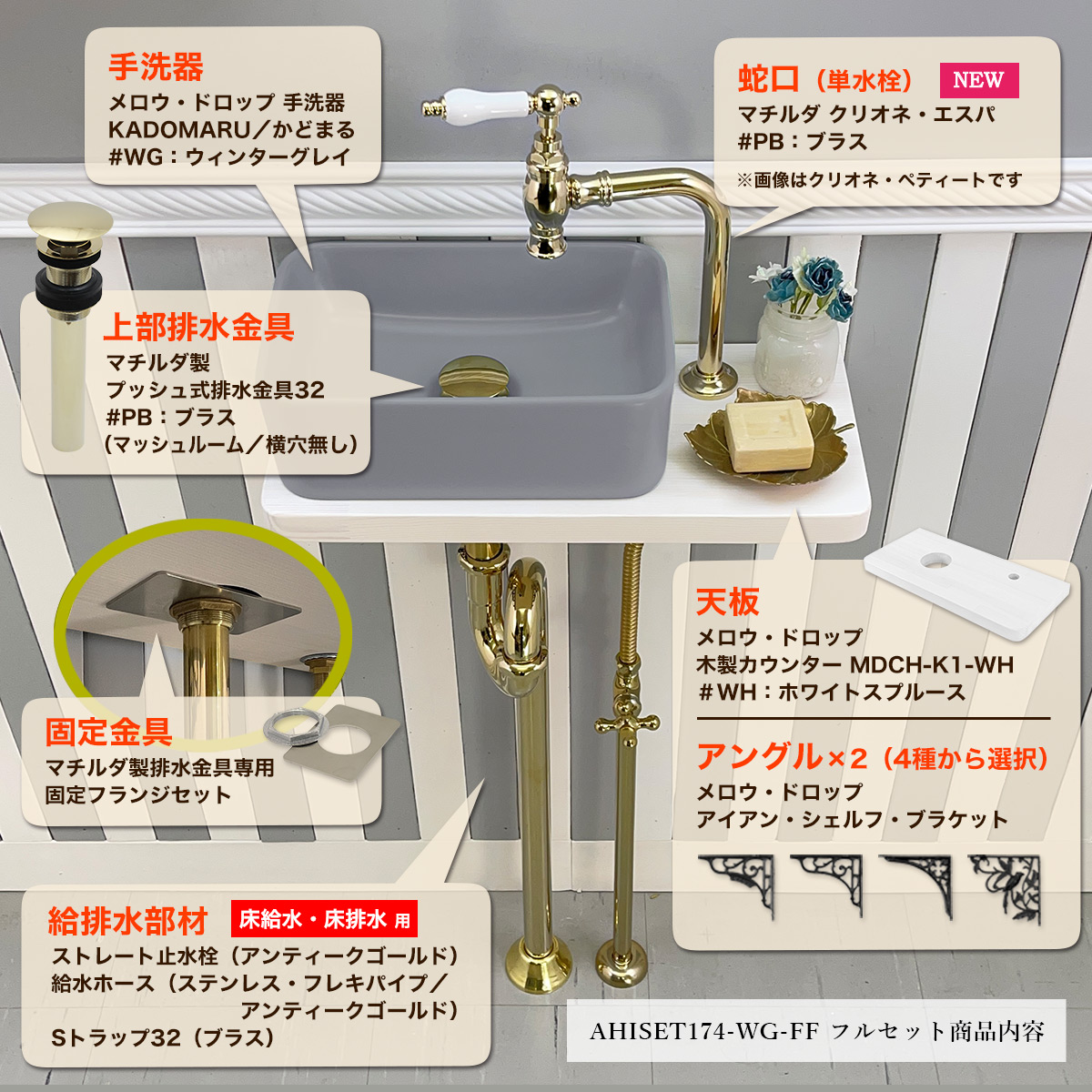 手洗器
メロウ・ドロップ 手洗器
KADOMARU／かどまる
#WG：ウィンターグレイ

蛇口（単水栓） NEW
マチルダ クリオネ・エスパ
#PB：ブラス
※画像はクリオネ・ペティートです

上部排水金具
マチルダ製
プッシュ式排水金具32
#PB：ブラス
（マッシュルーム／横穴無し）

天板
メロウ・ドロップ
木製カウンター MDCH-K1-WH
＃WH：ホワイトスプルース

アングル×2（4種から選択）
メロウ・ドロップ
アイアン・シェルフ・ブラケット

固定金具
マチルダ製排水金具専用
固定フランジセット

給排水部材 床給水・床排水 用
ストレート止水栓（アンティークゴールド）
給水ホース（ステンレス・フレキパイプ／アンティークゴールド）
Sトラップ32（ブラス）

AHISET174-WG-FF フルセット商品内容