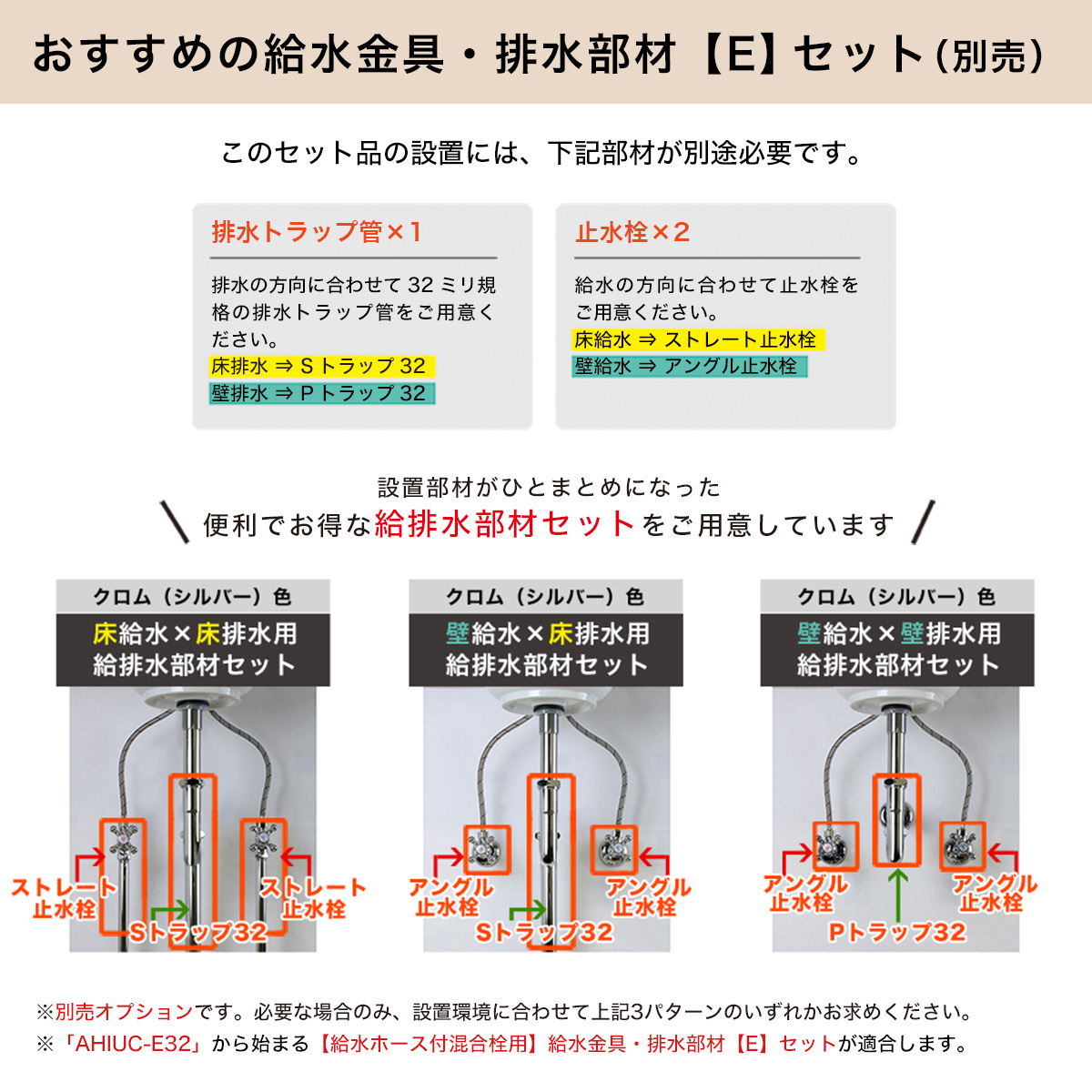 おすすめの給水金具・排水部材【E】セット(別売)

このセット品の設置には、下記部材が別途必要です。

排水トラップ管×1

排水の方向に合わせて 32 ミリ規格の排水トラップ管をご用意ください。
床排水 ⇒ S トラップ 32
壁排水 ⇒ P トラップ 32

止水栓×2

給水の方向に合わせて止水栓をご用意ください。
床給水 ⇒ ストレート止水栓
壁給水 ⇒ アングル止水栓

設置部材がひとまとめになった
便利でお得な給排水部材セットをご用意しています

クロム(シルバー)色
床給水×床排水用
給排水部材セット
ストレート止水栓
ストレート止水栓
Sトラップ32

クロム(シルバー)色
壁給水×床排水用
給排水部材セット
アングル止水栓
アングル止水栓
Sトラップ32

クロム(シルバー)色
壁給水×壁排水用
給排水部材セット
アングル止水栓
アングル止水栓
Pトラップ32

※別売オプションです。必要な場合のみ、設置環境に合わせて上記3パターンのいずれかお求めください。
※「AHIUC-E32」から始まる【給水ホース付混合栓用】給水金具・排水部材【E】セットが適合します。