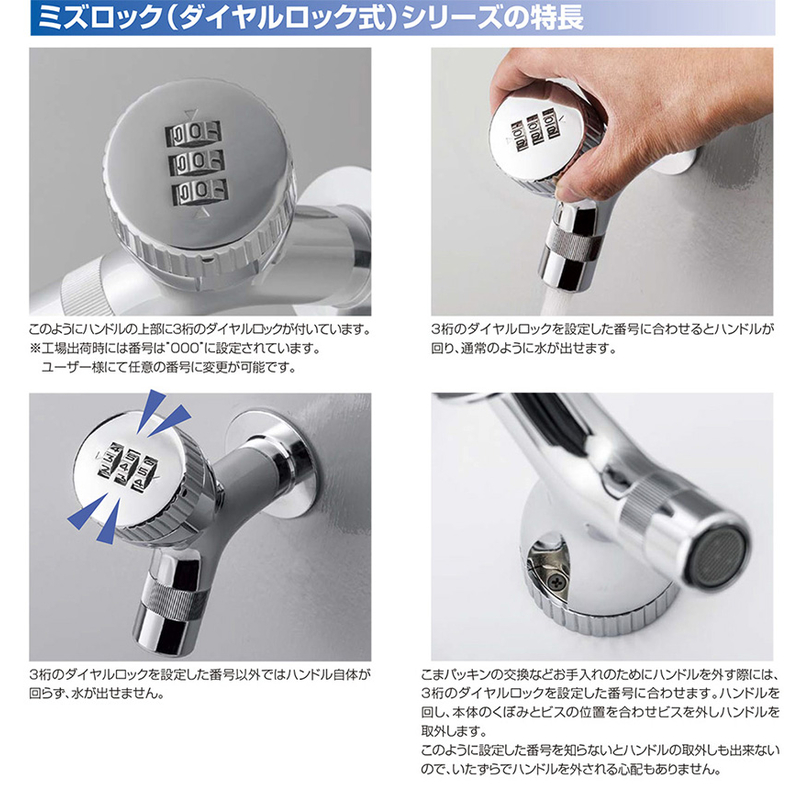 ミズロック(ダイヤルロック式)シリーズの特長

このようにハンドルの上部に3桁のダイヤルロックが付いています。
※工場出荷時には番号は"000"に設定されています。
ユーザー様にて任意の番号に変更が可能です。

3桁のダイヤルロックを設定した番号に合わせるとハンドルが回り、通常のように水が出せます。

3桁のダイヤルロックを設定した番号以外ではハンドル自体が回らず、水が出せません。

こまパッキンの交換などお手入れのためにハンドルを外す際には、3桁のダイヤルロックを設定した番号に合わせます。ハンドルを回し、本体のくぼみとビスの位置を合わせビスを外しハンドルを取外します。
このように設定した番号を知らないとハンドルの取外しも出来ないので、いたずらでハンドルを外される心配もありません。