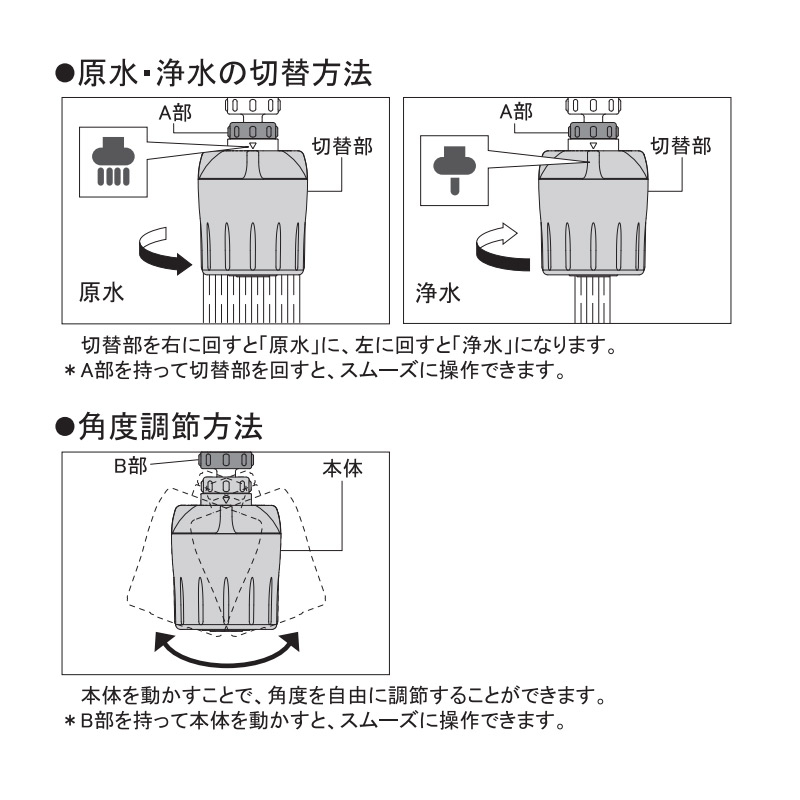 ●原水･浄水の切替方法

A部
切替部
原水

A部
切替部
浄水

切替部を右に回すと「原水」に、左に回すと「浄水」になります。
＊A部を持って切替部を回すと、スムーズに操作できます。

●角度調節方法

B部
本体

本体を動かすことで、角度を自由に調節することができます。
＊B部を持って本体を動かすと、スムーズに操作できます。