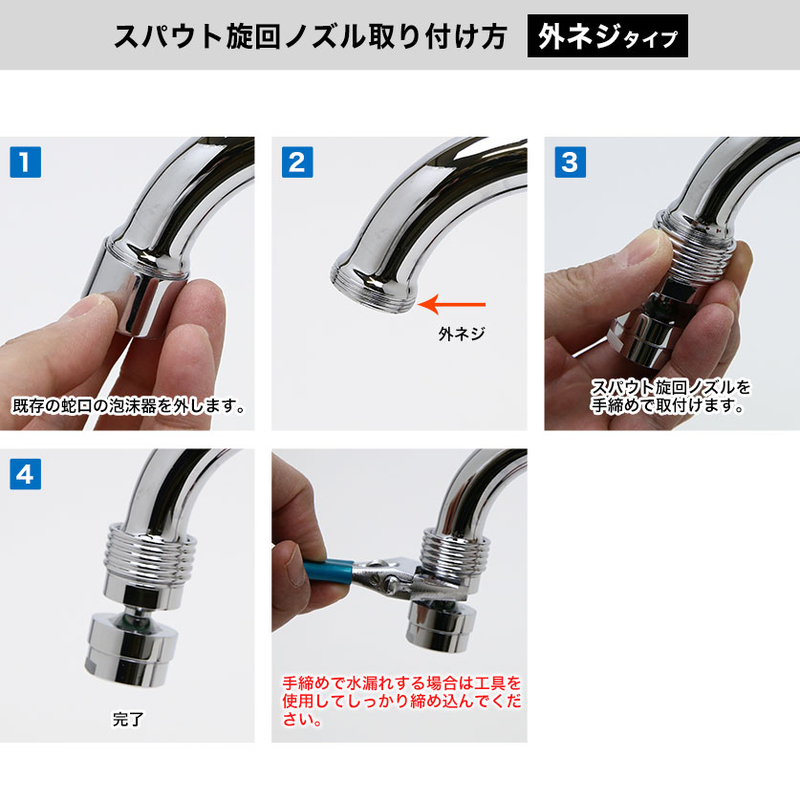 スパウト旋回ノズル取り付け方 外ネジタイプ

1

既存の蛇口の泡沫器を外します。

2

外ネジ

3

スパウト旋回ノズルを手締めで取付けます。

4

完了

手締めで水漏れする場合は工具を使用してしっかり締め込んでください。