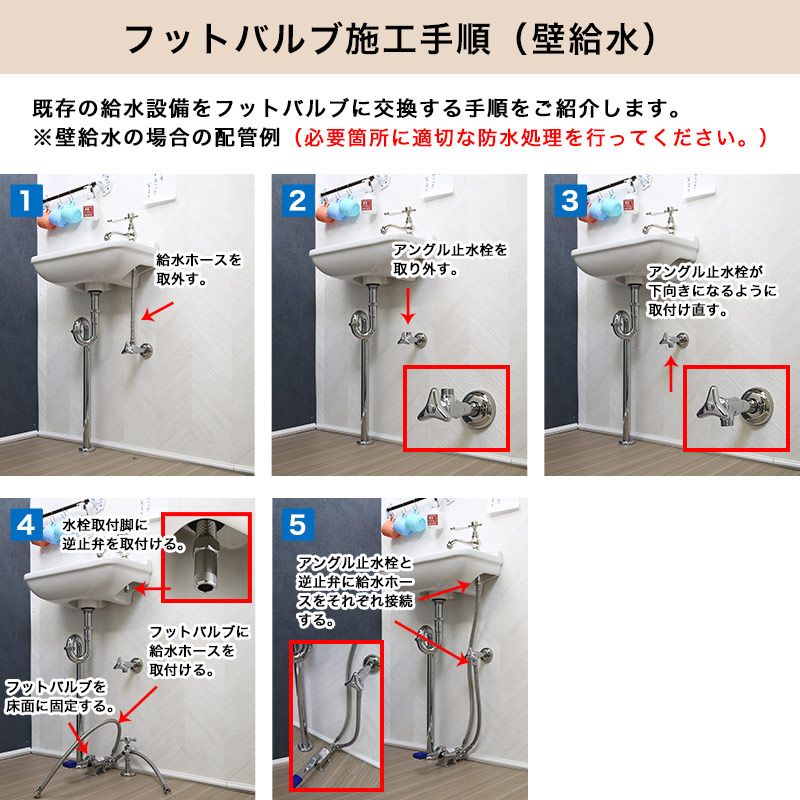 フットバルブ施工手順（壁給水）

既存の給水設備をフットバルブに交換する手順をご紹介します。
※壁給水の場合の配管例（必要箇所に適切な防水処理を行ってください。）

1
給水ホースを取外す。

2
アングル止水栓を取り外す。

3
アングル止水栓が下向きになるように取付け直す。

4
水栓取付脚に逆止弁を取付ける。
フットバルブに給水ホースを取付ける。
フットバルブを床面に固定する。

5
アングル止水栓と逆止弁に給水ホースをそれぞれ接続する。