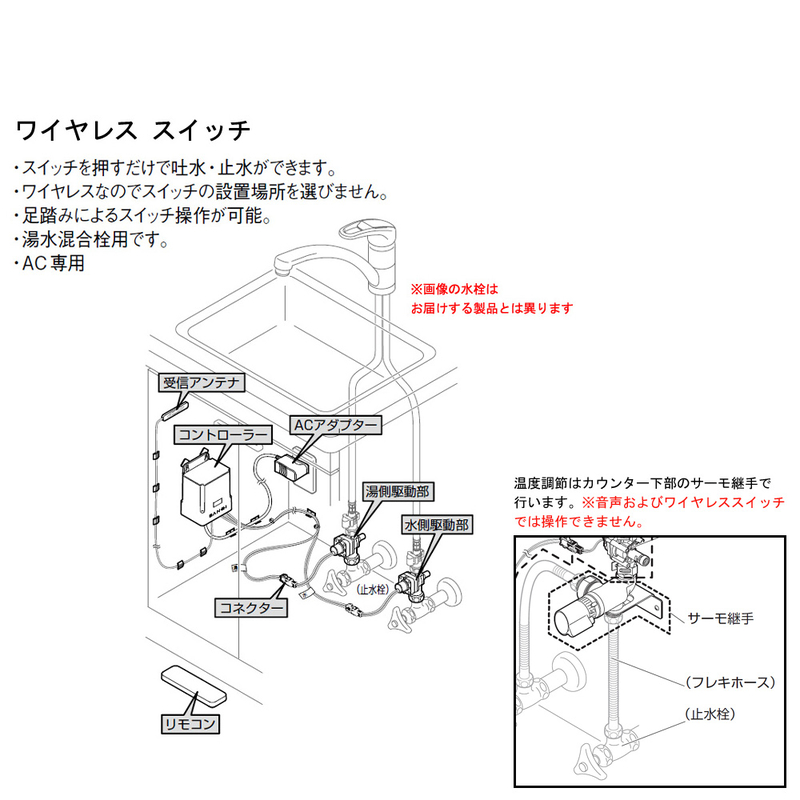 ワイヤレス スイッチ

・スイッチを押すだけで吐水・止水ができます。
・ワイヤレスなのでスイッチの設置場所を選びません。
・足踏みによるスイッチ操作が可能。
・湯水混合栓用です。
・AC専用

※画像の水栓は
お届けする製品とは異ります

受信アンテナ

コントローラー

ACアダプター

湯側駆動部

水側駆動部

(止水栓)

コネクター

リモコン

温度調節はカウンター下部のサーモ継手で行います。※音声およびワイヤレススイッチでは操作できません。

サーモ継手

(フレキホース)

(止水栓)