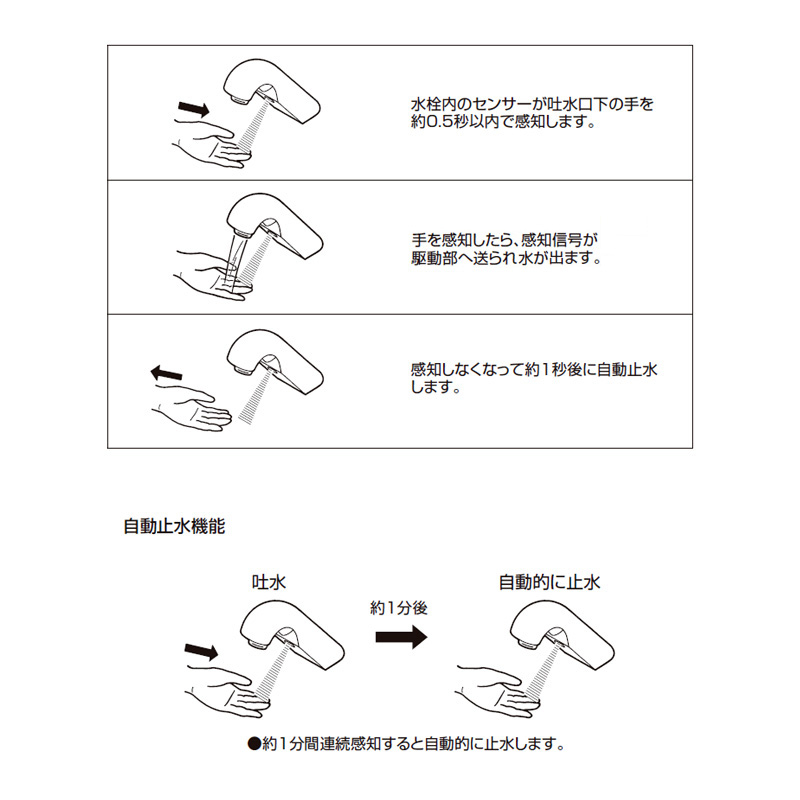 水栓内のセンサーが吐水口下の手を約0.5秒以内で感知します。

手を感知したら、感知信号が駆動部へ送られ水が出ます。

感知しなくなって約1秒後に自動止水します。

自動止水機能

吐水

約1分後

自動的に止水

●約1分間連続感知すると自動的に止水します。