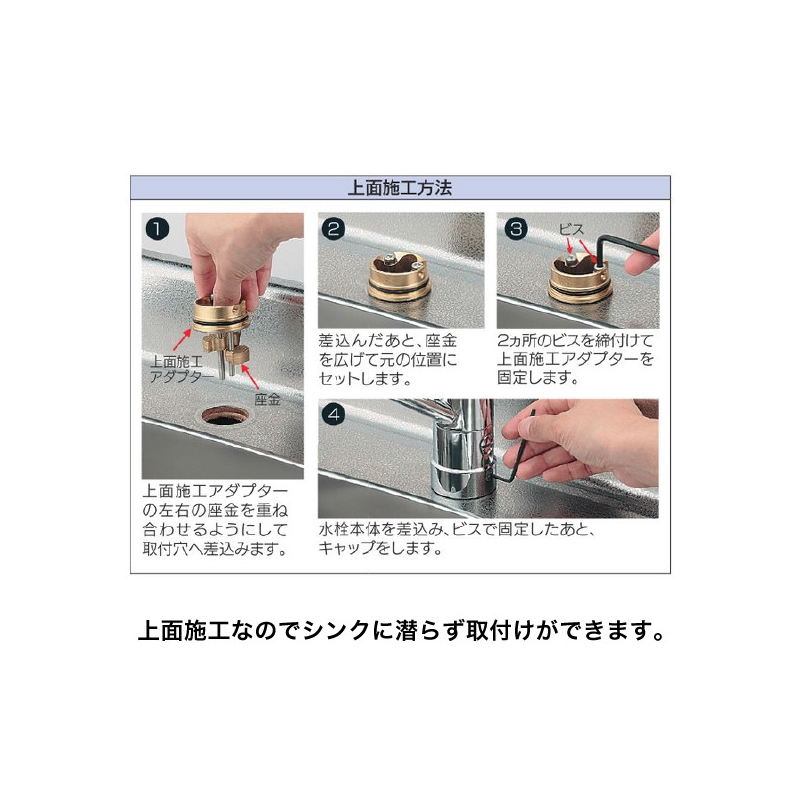 上面施工方法

1
上面施工アダプター
座金
上面施工アダプターの左右の座金を重ね合わせるようにして取付穴へ差込みます。

2
差込んだあと、座金を広げて元の位置にセットします。

3
ビス
2ヵ所のビスを締付けて上面施工アダプターを固定します。

4
水栓本体を差込み、ビスで固定したあと、キャップをします。

上面施工なのでシンクに潜らず取付けができます。