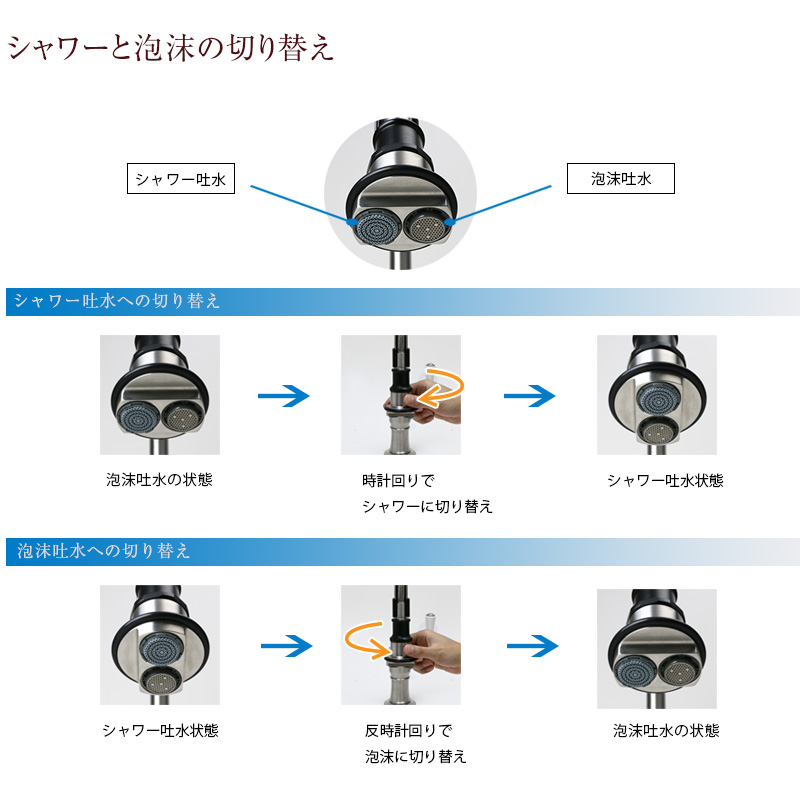 シャワーと泡沫の切り替え

シャワー吐水

泡沫吐水

シャワー吐水への切り替え

泡沫吐水の状態

時計回りで
シャワーに切り替え

シャワー吐水状態

泡沫吐水への切り替え

シャワー吐水状態

反時計回りで
泡沫に切り替え

泡沫吐水の状態