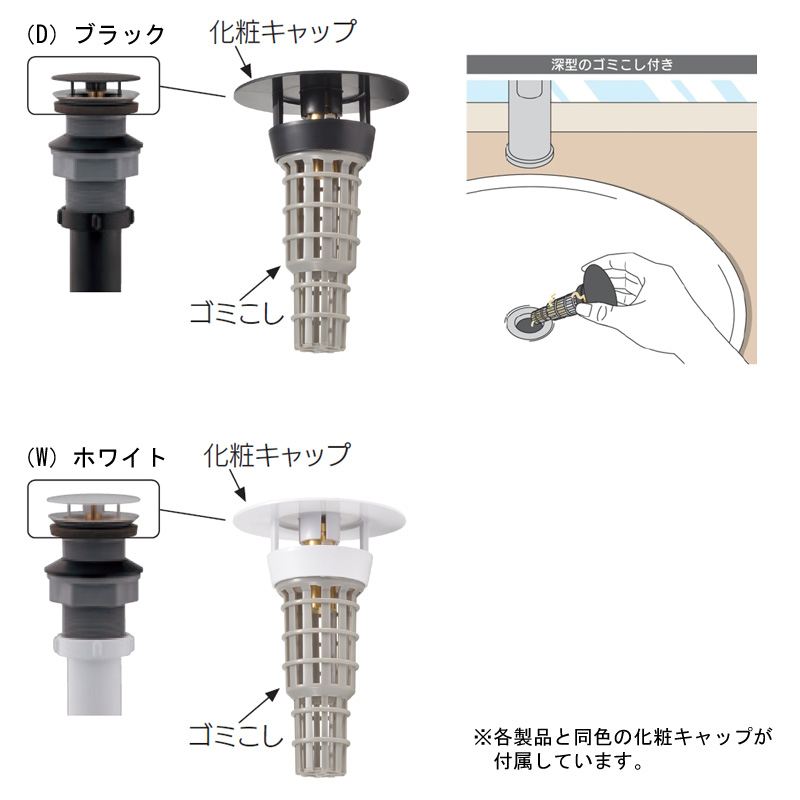 (D) ブラック

化粧キャップ

ゴミこし

深型のゴミこし付き

(W) ホワイト

化粧キャップ

ゴミこし

※各製品と同色の化粧キャップが付属しています。