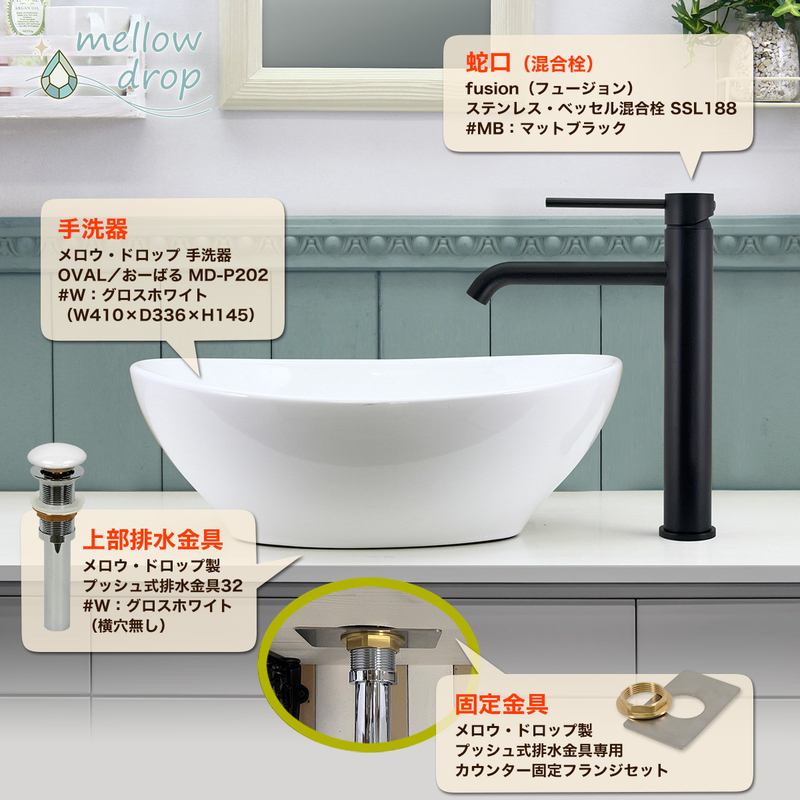 mellow drop

蛇口（混合栓）
fusion（フュージョン）
ステンレス・ベッセル混合栓 SSL188
#MB：マットブラック

手洗器
メロウ・ドロップ 手洗器
OVAL／おーばる MD-P202
#W：グロスホワイト
（W410×D336×H145）

上部排水金具
メロウ・ドロップ製
プッシュ式排水金具32
#W：グロスホワイト
（横穴無し）

固定金具
メロウ・ドロップ製
プッシュ式排水金具専用
カウンター固定フランジセット