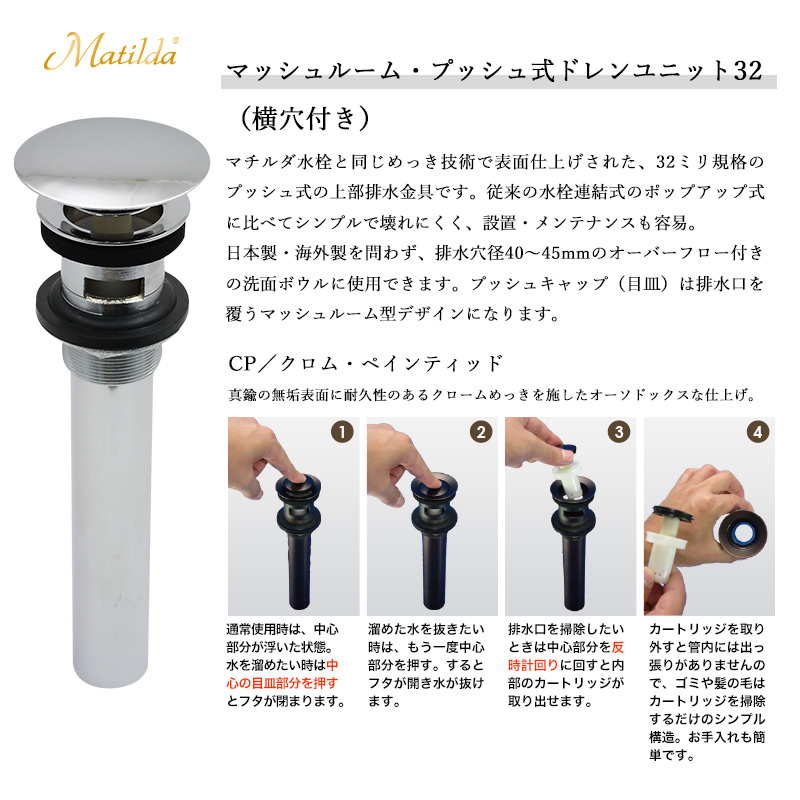 Matilda®

マッシュルーム・プッシュ式ドレンユニット32（横穴付き）

マチルダ水栓と同じめっき技術で表面仕上げされた、32ミリ規格のプッシュ式の上部排水金具です。従来の水栓連結式のポップアップ式に比べてシンプルで壊れにくく、設置・メンテナンスも容易。
日本製・海外製を問わず、排水穴径40〜45mmのオーバーフロー付きの洗面ボウルに使用できます。プッシュキャップ（目皿）は排水口を覆うマッシュルーム型デザインになります。

CP／クロム・ペインティッド
真鍮の無垢表面に耐久性のあるクロームめっきを施したオーソドックスな仕上げ。

1
通常使用時は、中心部分が浮いた状態。水を溜めたい時は中心の目皿部分を押すとフタが閉まります。

2
溜めた水を抜きたい時は、もう一度中心部分を押す。するとフタが開き水が抜けます。

3
排水口を掃除したいときは中心部分を反時計回りに回すと内部のカートリッジが取り出せます。

4
カートリッジを取り外すと管内には出っ張りがありませんので、ゴミや髪の毛はカートリッジを掃除するだけのシンプル構造。お手入れも簡単です。