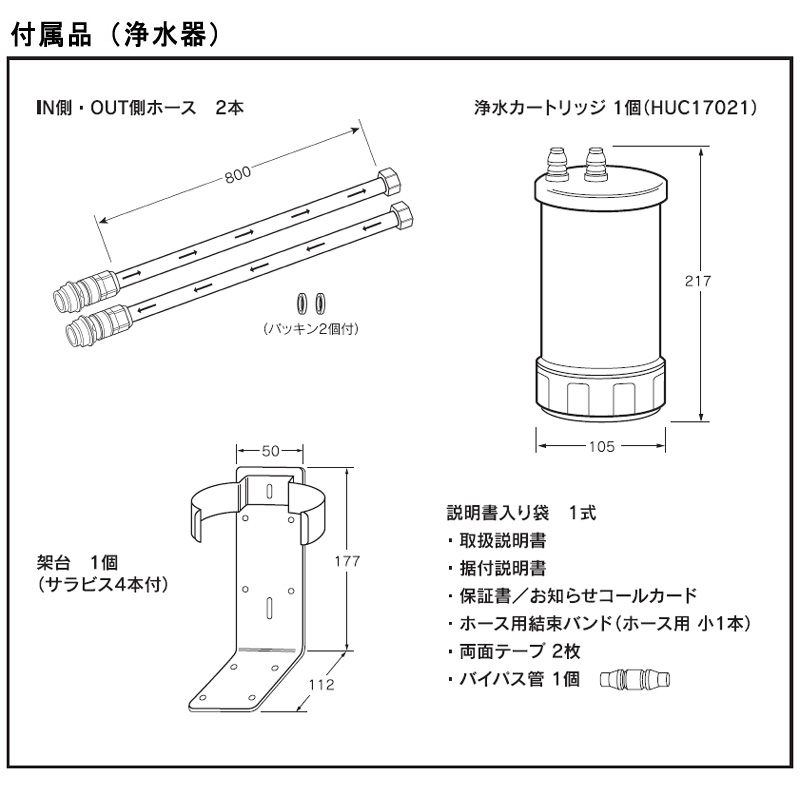 付属品（浄水器）

IN側・OUT側ホース　2本

800

（パッキン2個付）

浄水カートリッジ 1個（HUC17021）

217

105

50

177

112

架台　1個
（サラビス4本付）

説明書入り袋　1式
・取扱説明書
・据付説明書
・保証書／お知らせコールカード
・ホース用結束バンド（ホース用 小1本）
・両面テープ 2枚
・バイパス管 1個