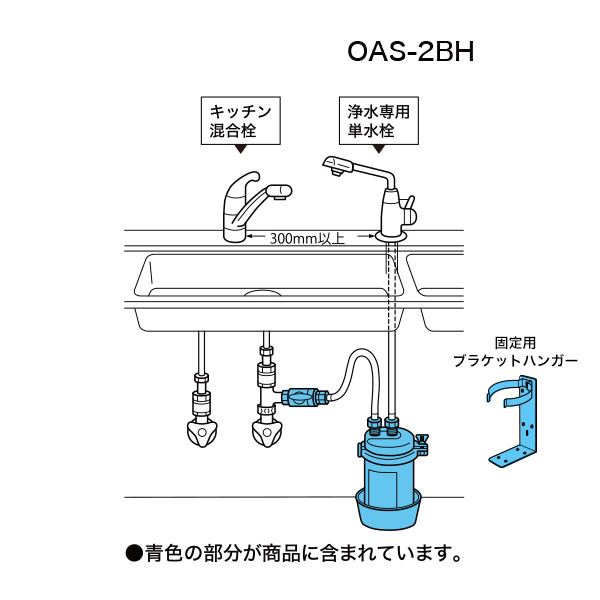 OAS-2BH

キッチン
混合栓

浄水専用
単水栓

300mm以上

固定用
ブラケットハンガー

●青色の部分が商品に含まれています。